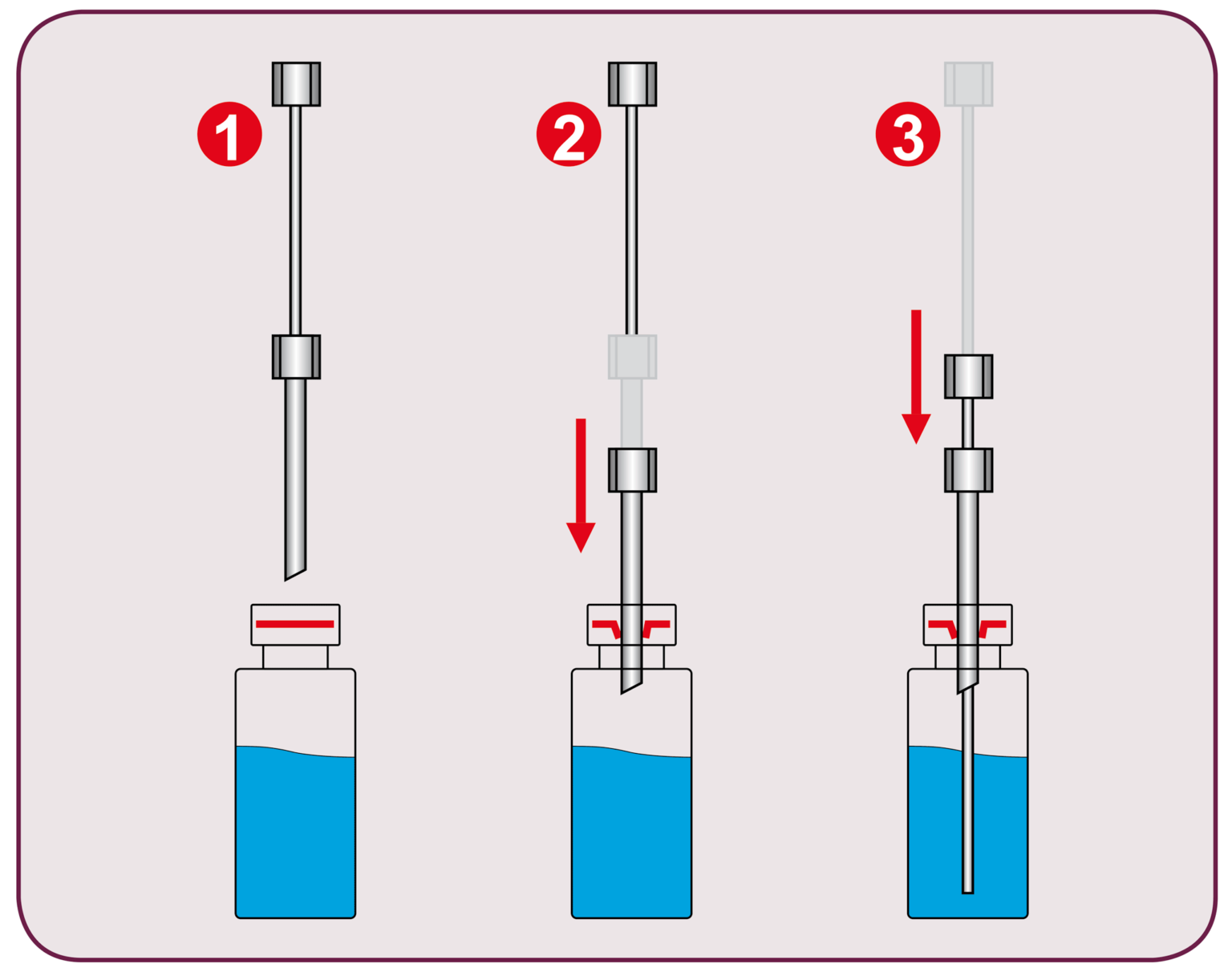 1

2

3