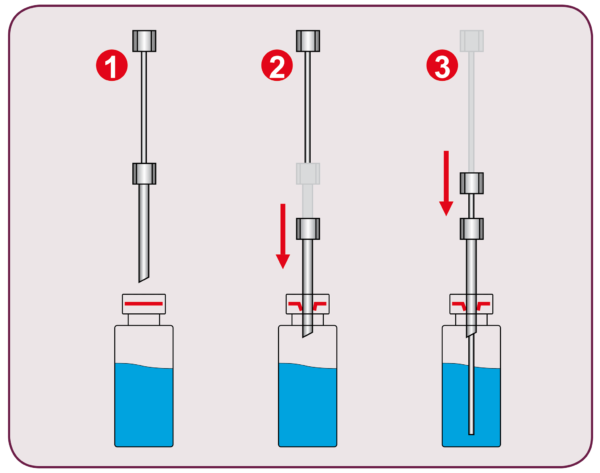 1
2
3